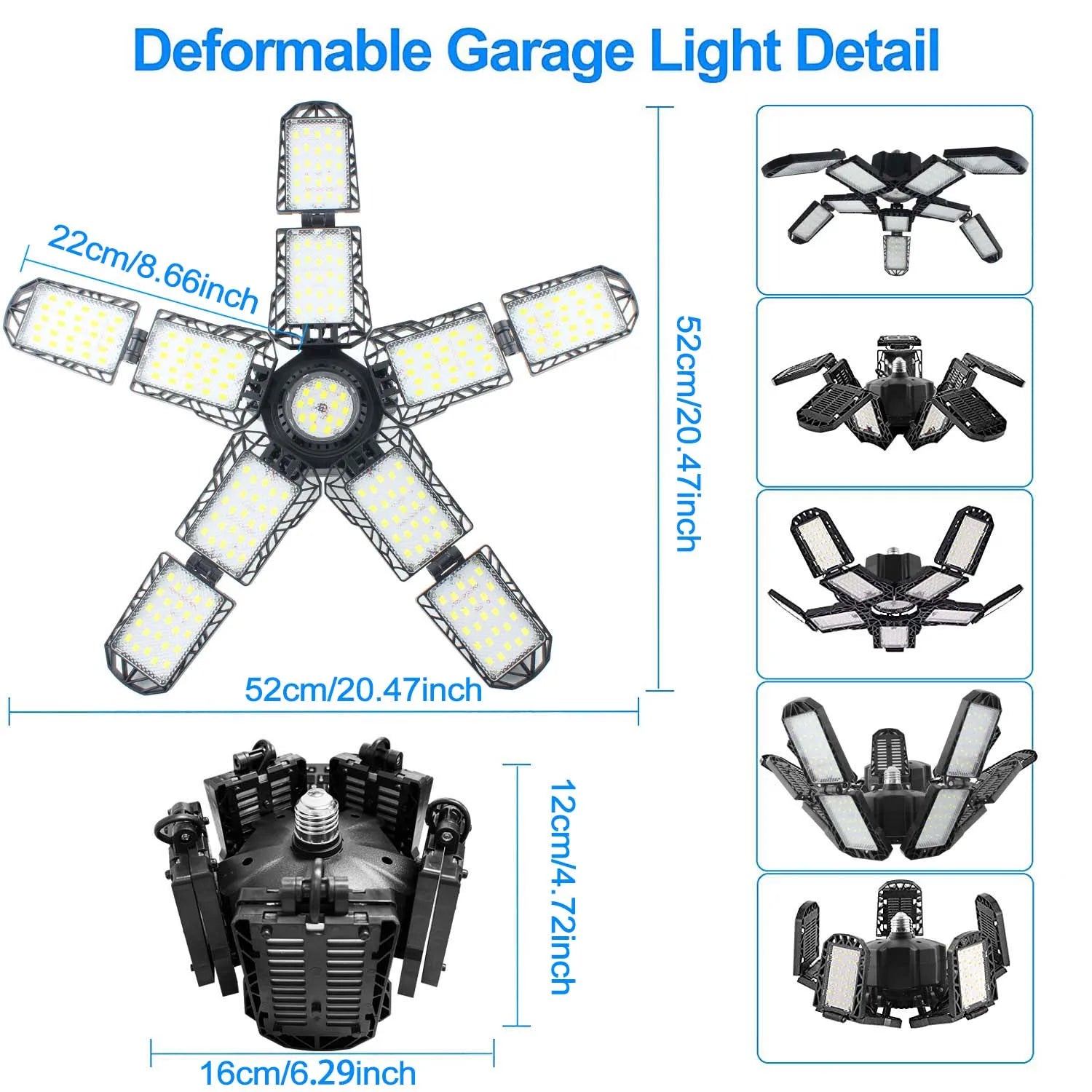 Deformable Garage Light Detail

22cm/8.66inch

52cm/20.47inch

52cm/20.47inch

12cm/4.72inch

16cm/6.29inch