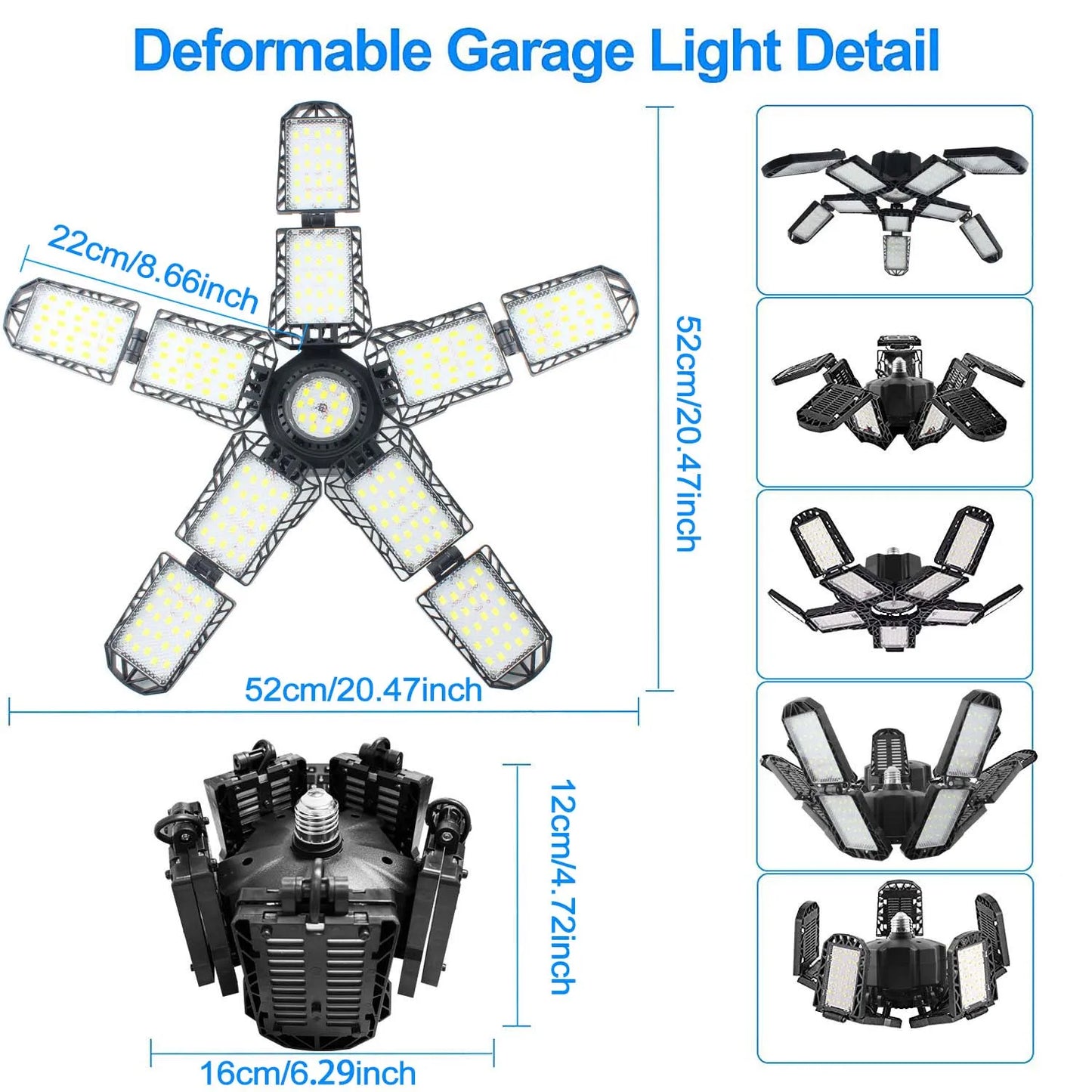 Deformable Garage Light Detail

22cm/8.66inch

52cm/20.47inch

52cm/20.47inch

12cm/4.72inch

16cm/6.29inch